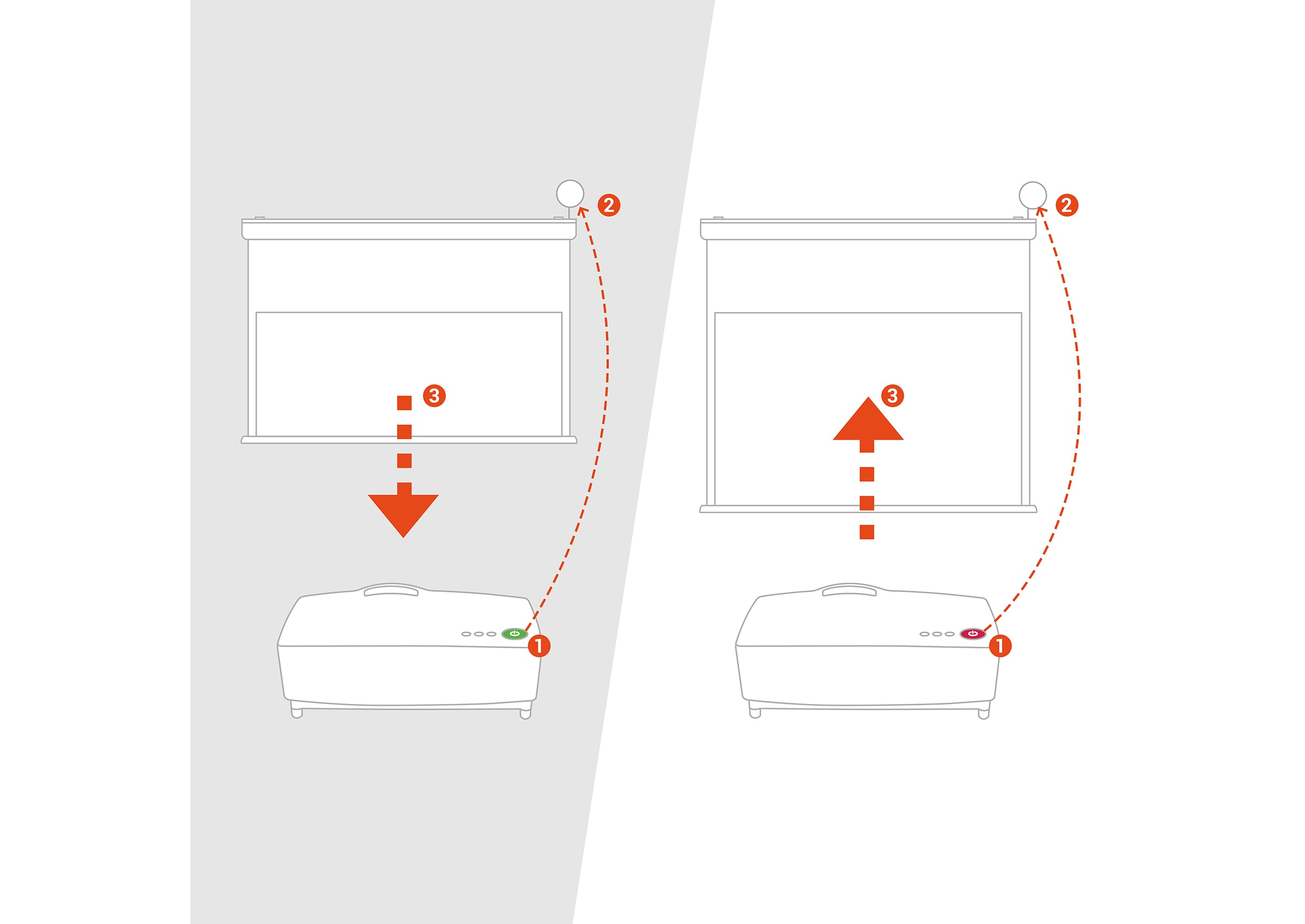 2
3
1
2
3
1