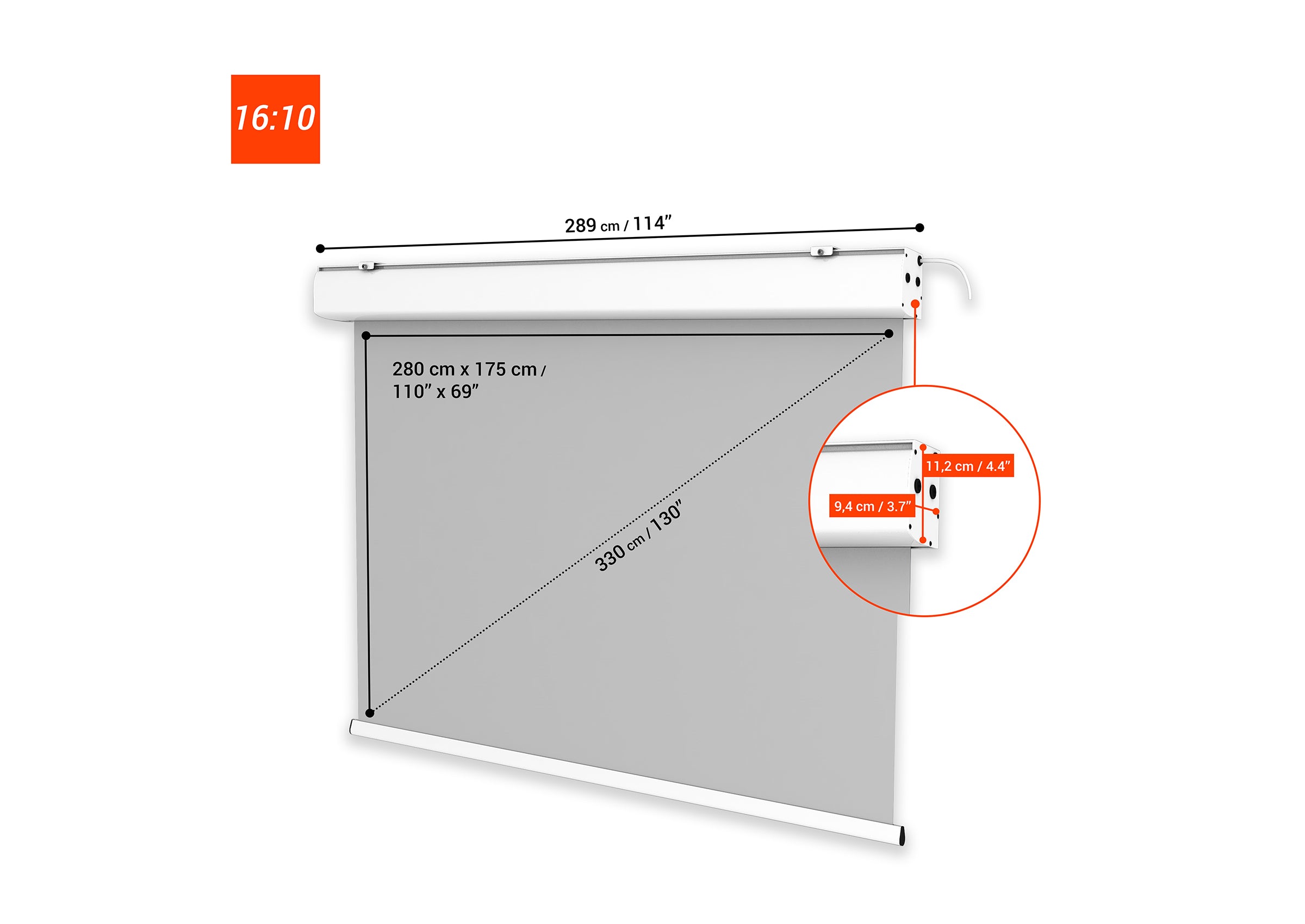 16:10

289 cm / 114"

280 cm x 175 cm / 110" x 69"

330 cm / 130"

11,2 cm / 4.4"

9,4 cm / 3.7"