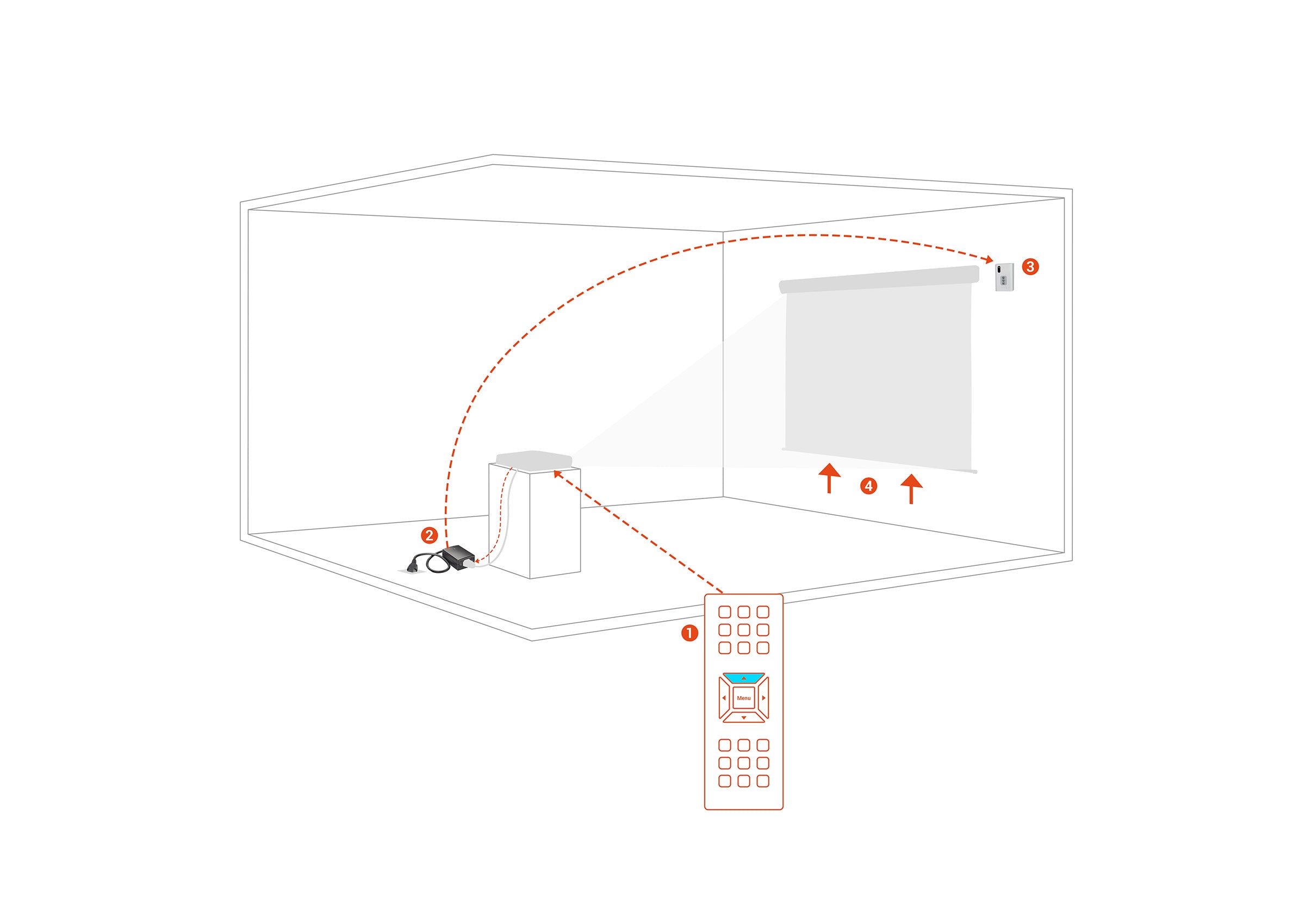 3

4

2

1

Menu