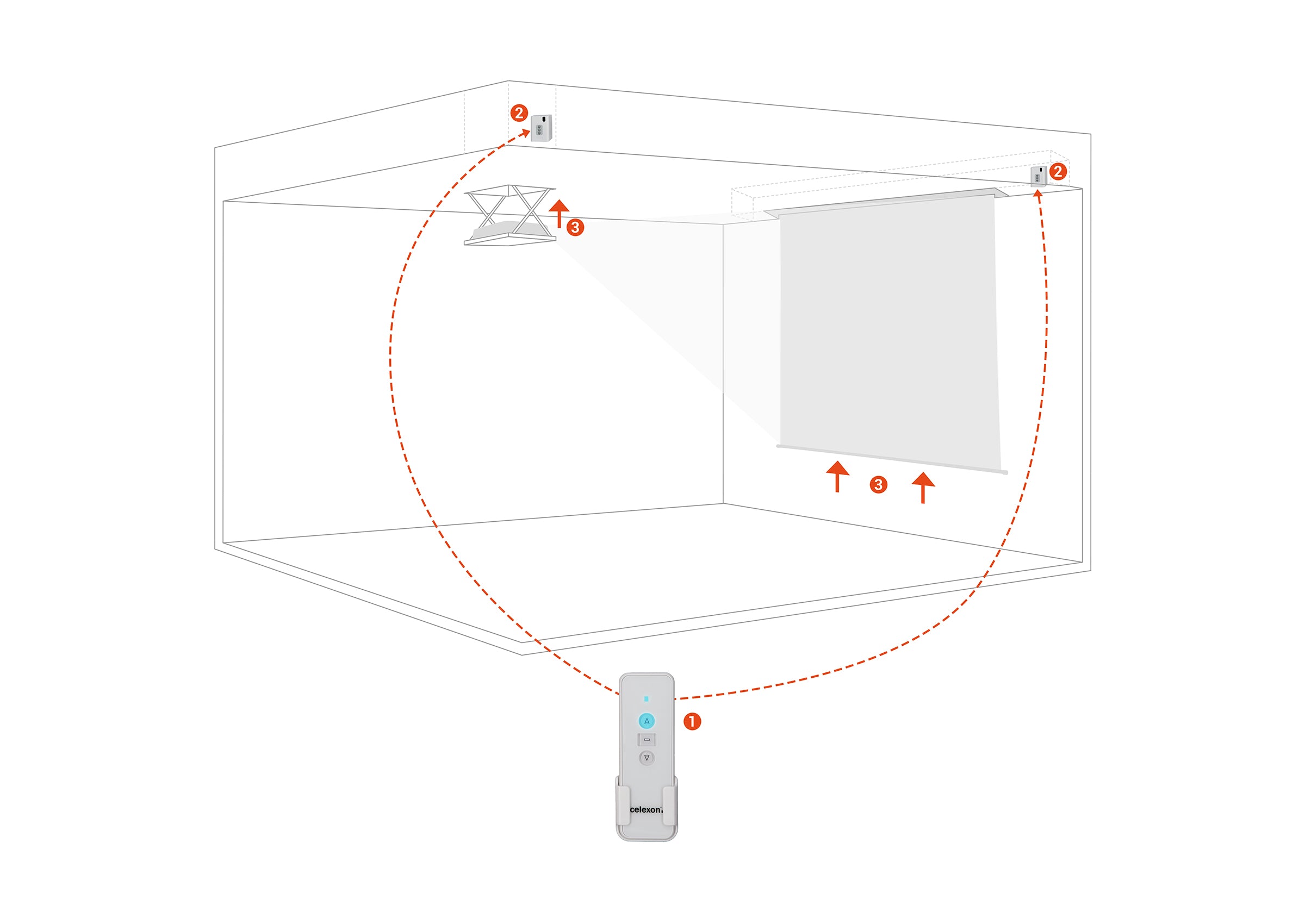 2

2

3

3

1

celexon