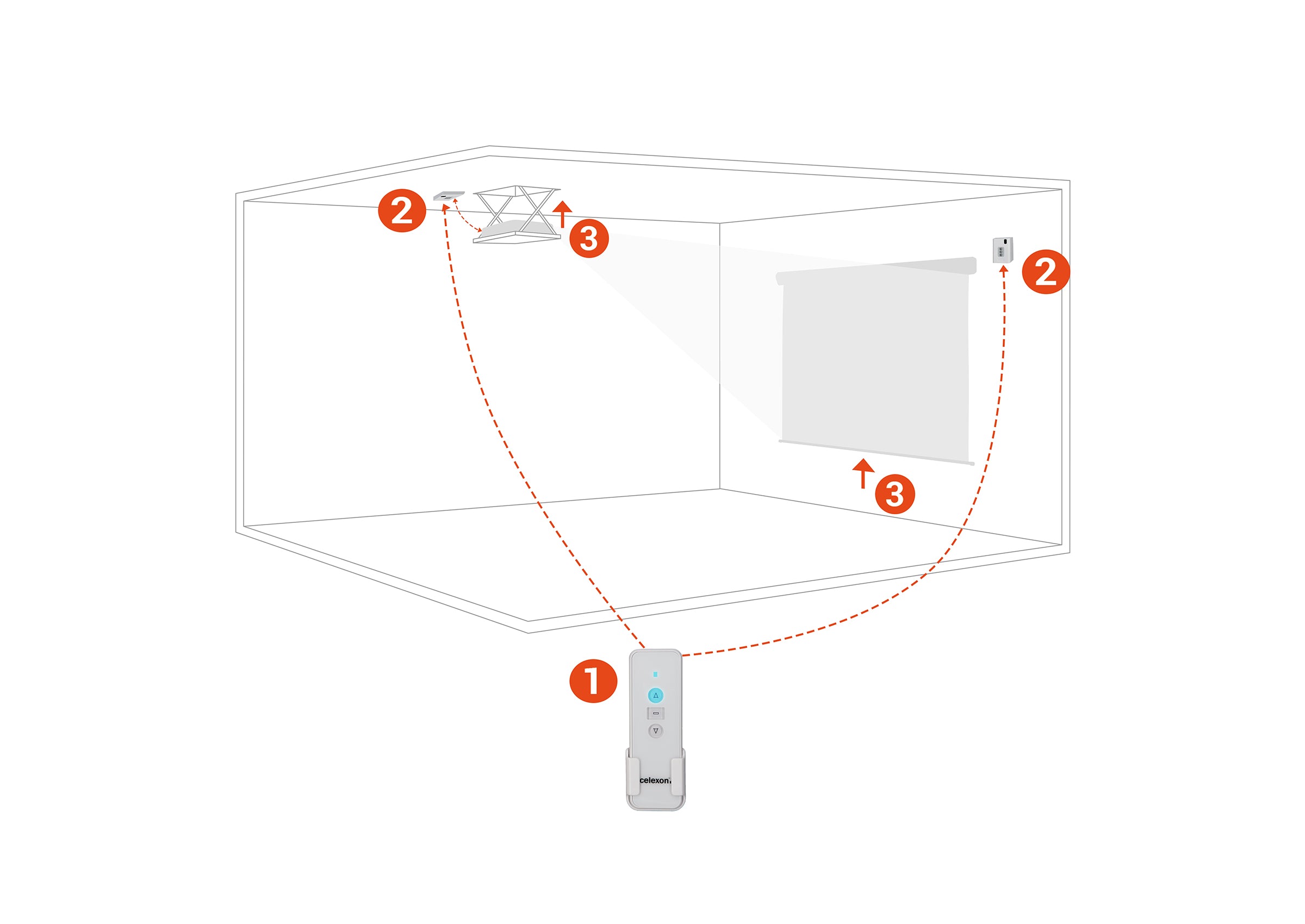 2
3
2
3
1
celexon