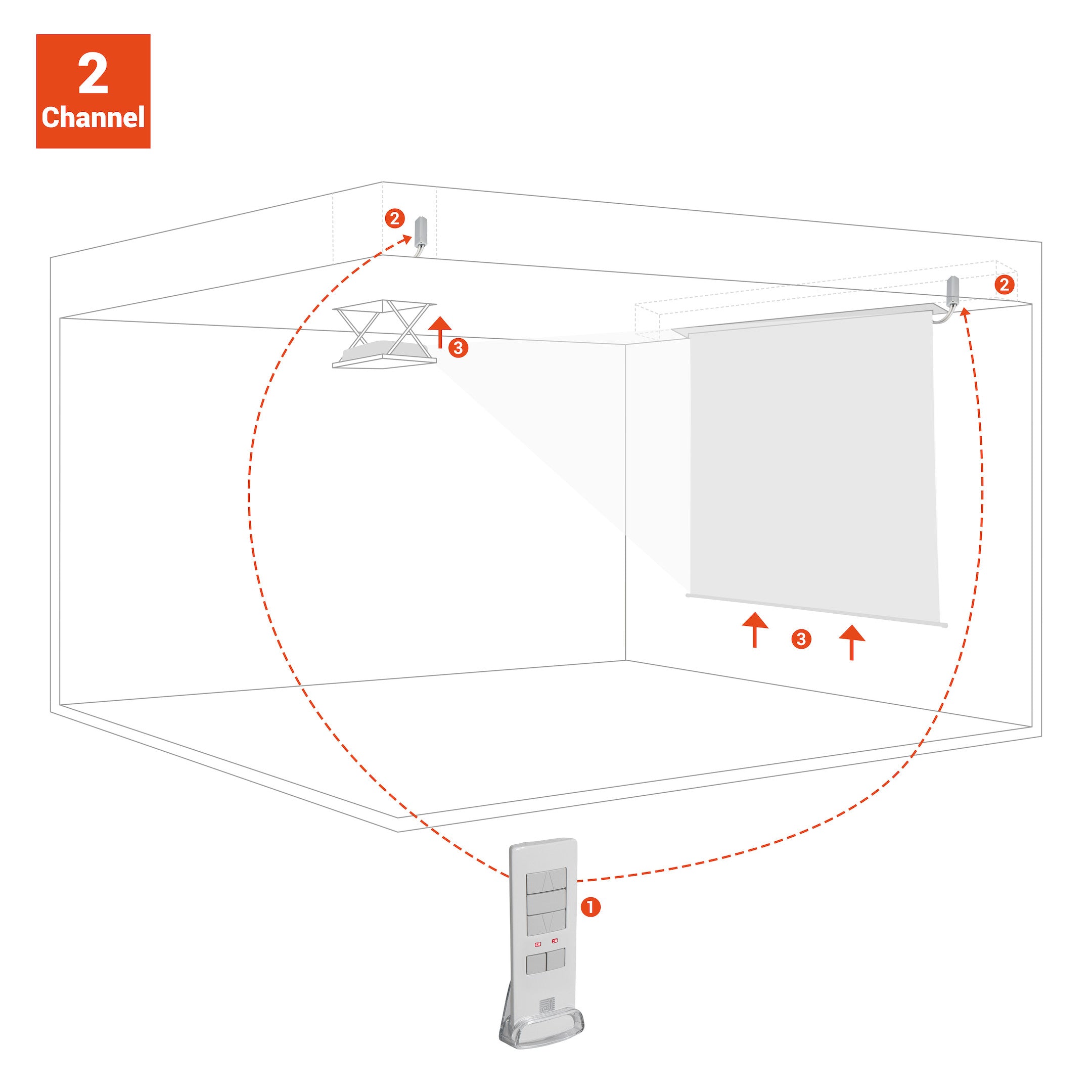 2
Channel

2

2

3

3

1