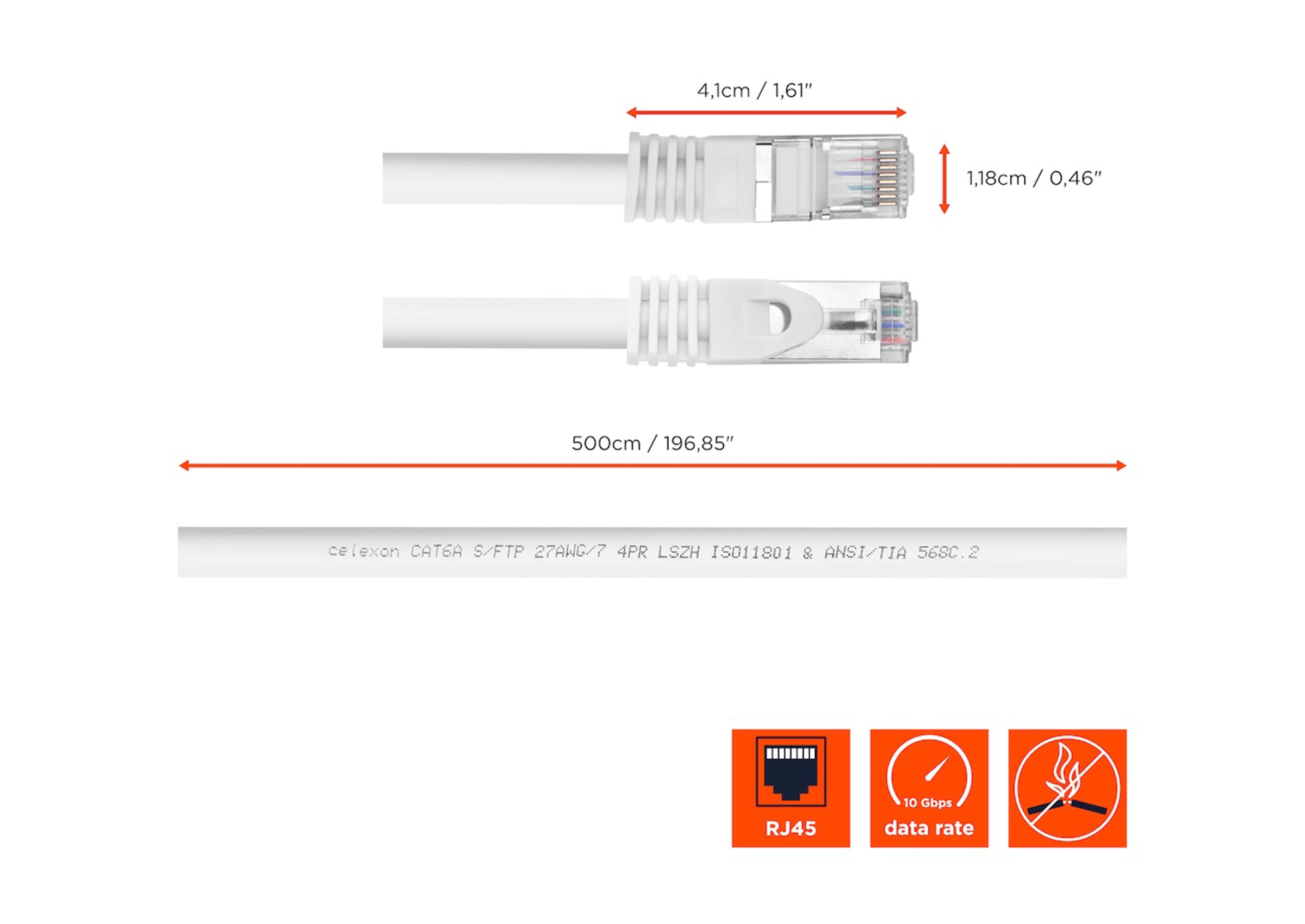 4,1cm / 1,61"

1,18cm / 0,46"

500cm / 196,85"

celexon CAT6A S/FTP 27AWG/7 4PR LSZH ISO11801 & ANSI/TIA 568C.2

RJ45

10 Gbps
data rate